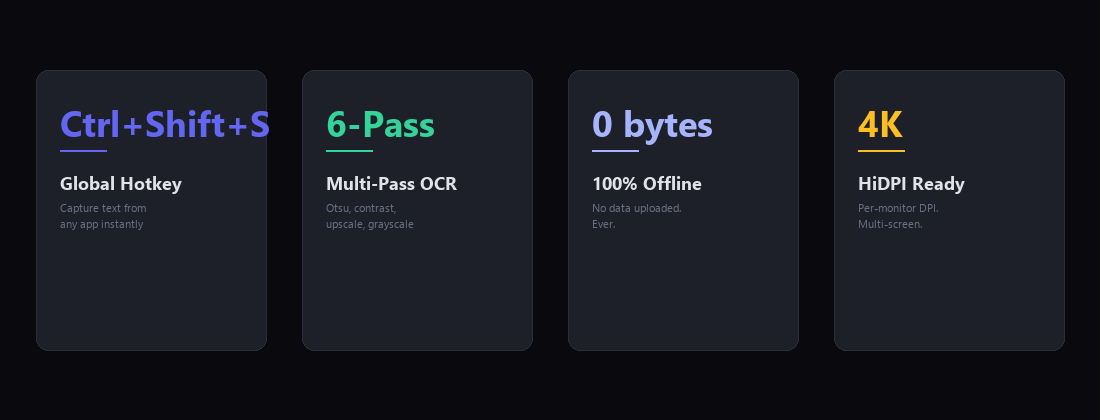 Ctrl+Shift+S

Global Hotkey

Capture text from any app instantly

6-Pass

Multi-Pass OCR

Otsu, contrast, upscale, grayscale

0 bytes

100% Offline

No data uploaded. Ever.

4K

HiDPI Ready

Per-monitor DPI. Multi-screen.